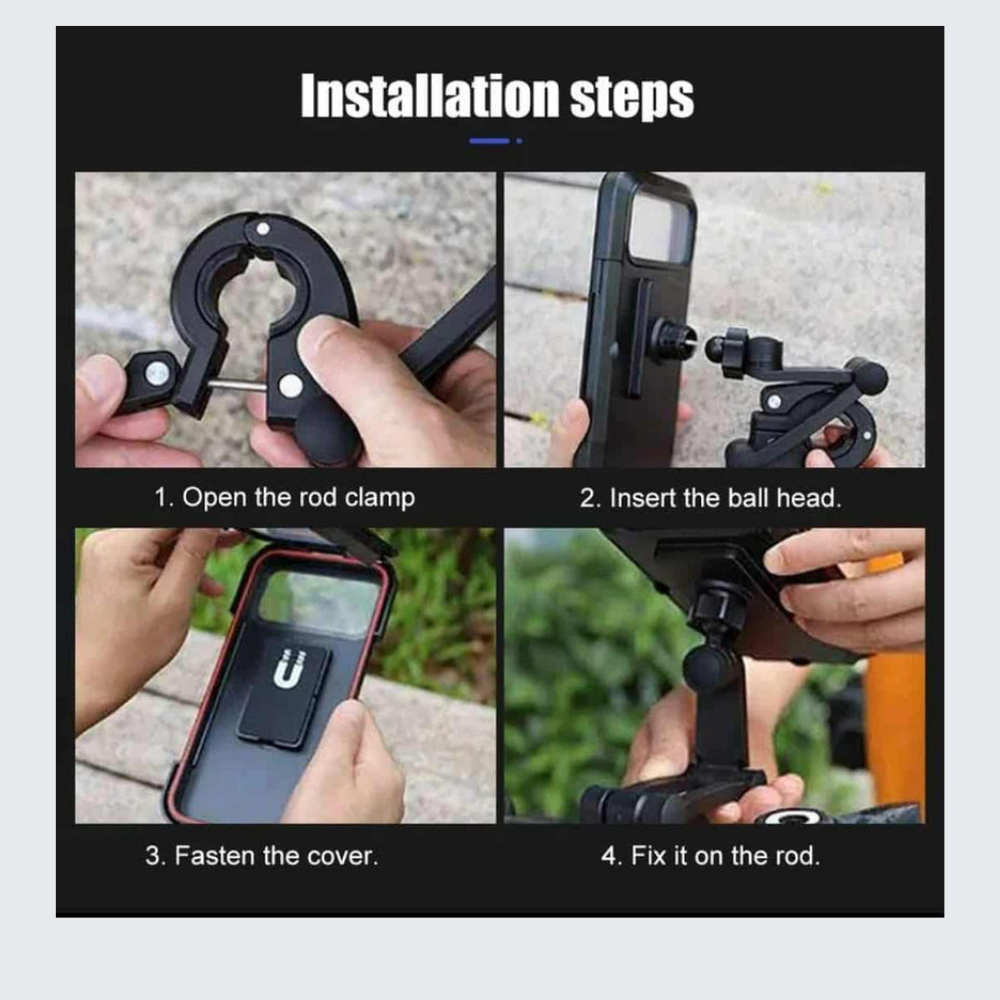 Installation steps

1. Open the rod clamp

2. Insert the ball head.

3. Fasten the cover.

4. Fix it on the rod.